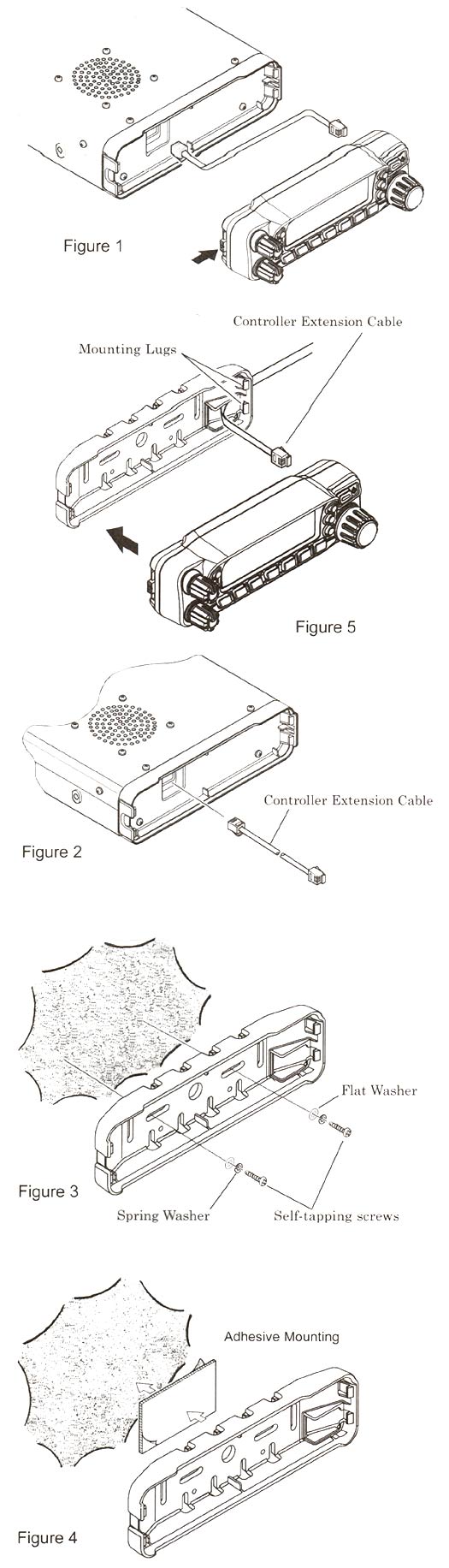 Figure 1

Controller Extension Cable

Mounting Lugs

Figure 5

Controller Extension Cable

Figure 2

Flat Washer

Figure 3

Spring Washer

Self-tapping screws

Adhesive Mounting

Figure 4